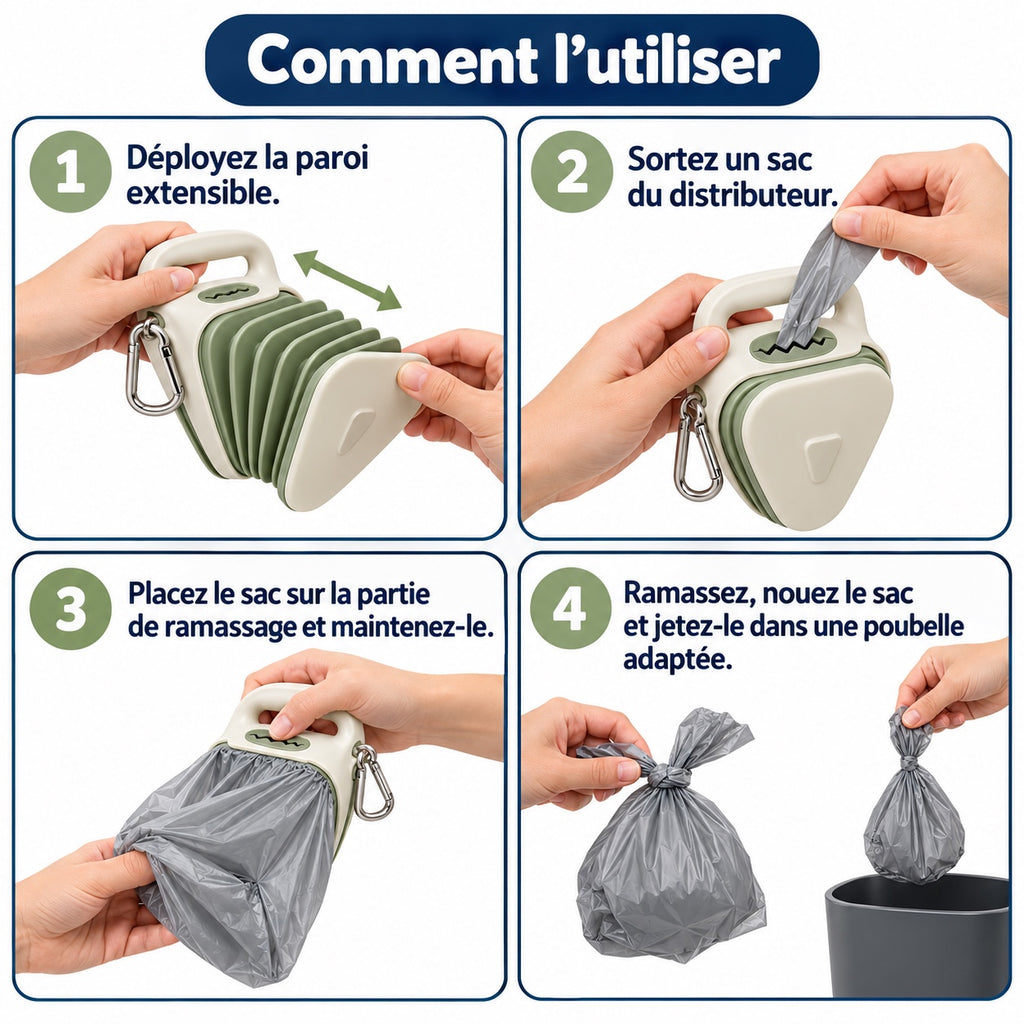 Comment l'utiliser

1
Déployez la paroi extensible.

2
Sortez un sac du distributeur.

3
Placez le sac sur la partie de ramassage et maintenez-le.

4
Ramassez, nouez le sac et jetez-le dans une poubelle adaptée.